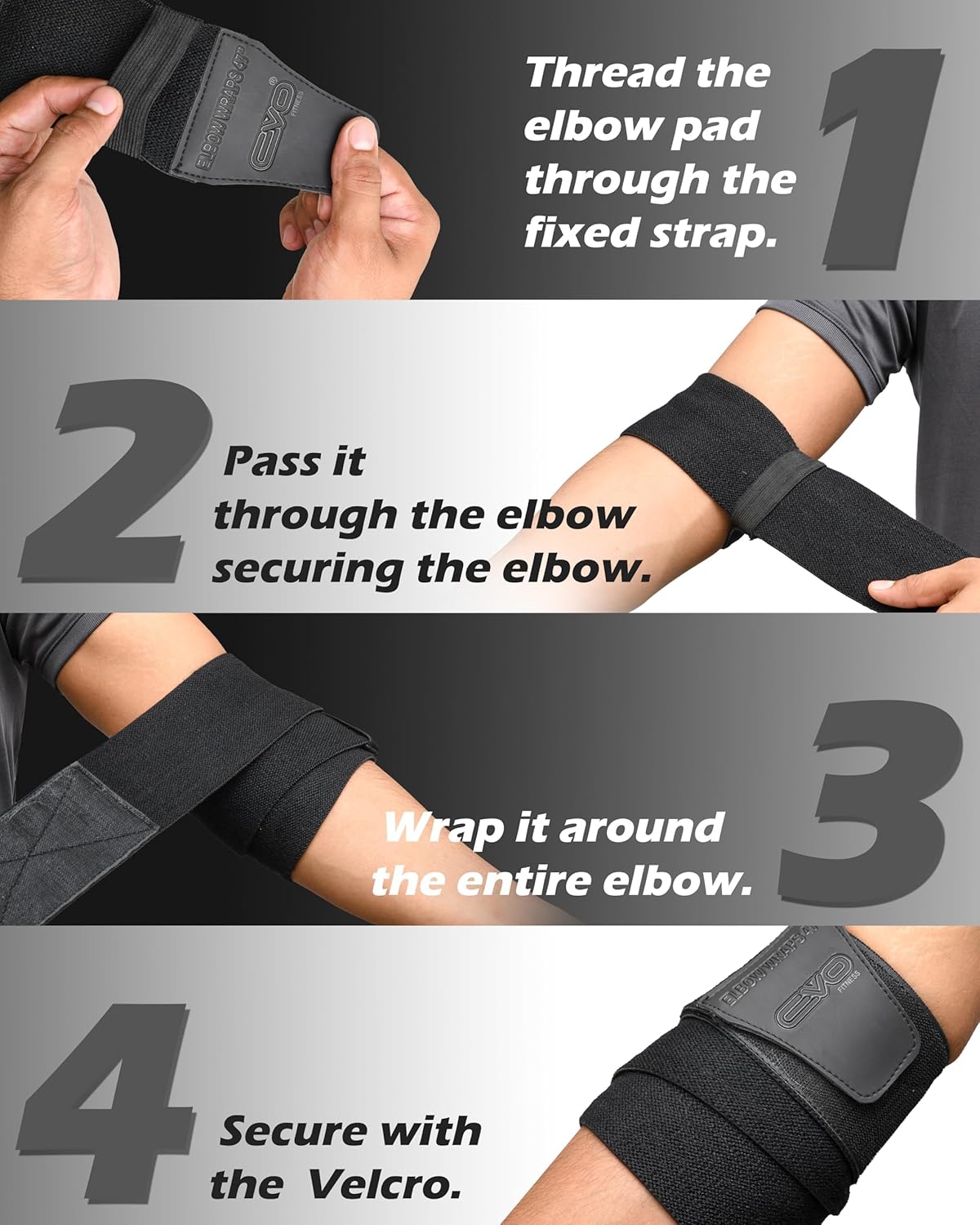 ELBOW WRAPS 47"
EVO
FITNESS

Thread the elbow pad through the fixed strap.

1

2

Pass it through the elbow securing the elbow.

Wrap it around the entire elbow.

3

ELBOW WRAPS 47"
EVO
FITNESS

4

Secure with the  Velcro.